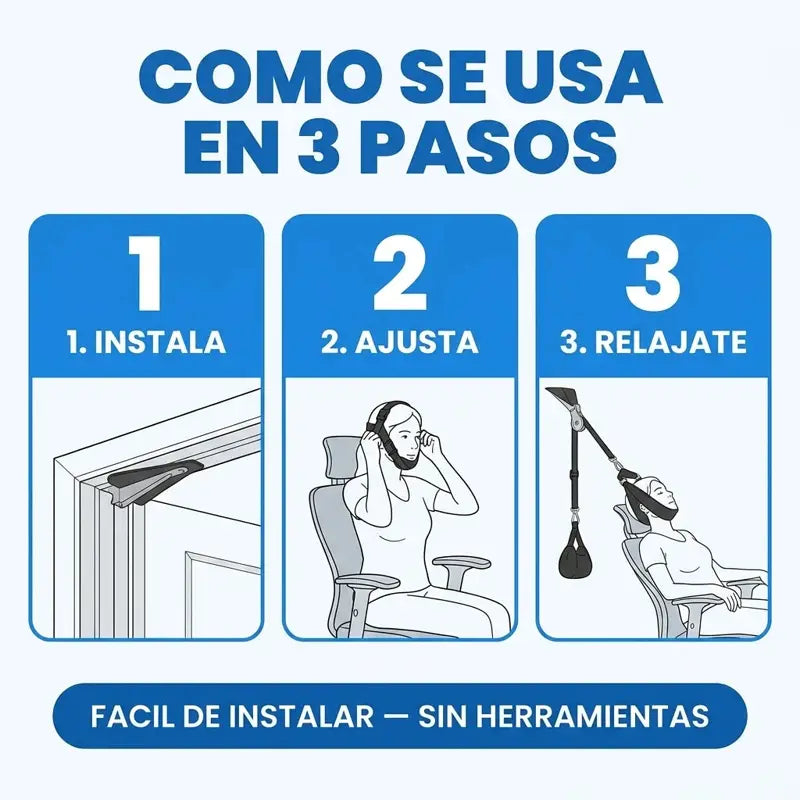 COMO SE USA EN 3 PASOS

1

1. INSTALA

2

2. AJUSTA

3

3. RELAJATE

FACIL DE INSTALAR — SIN HERRAMIENTAS